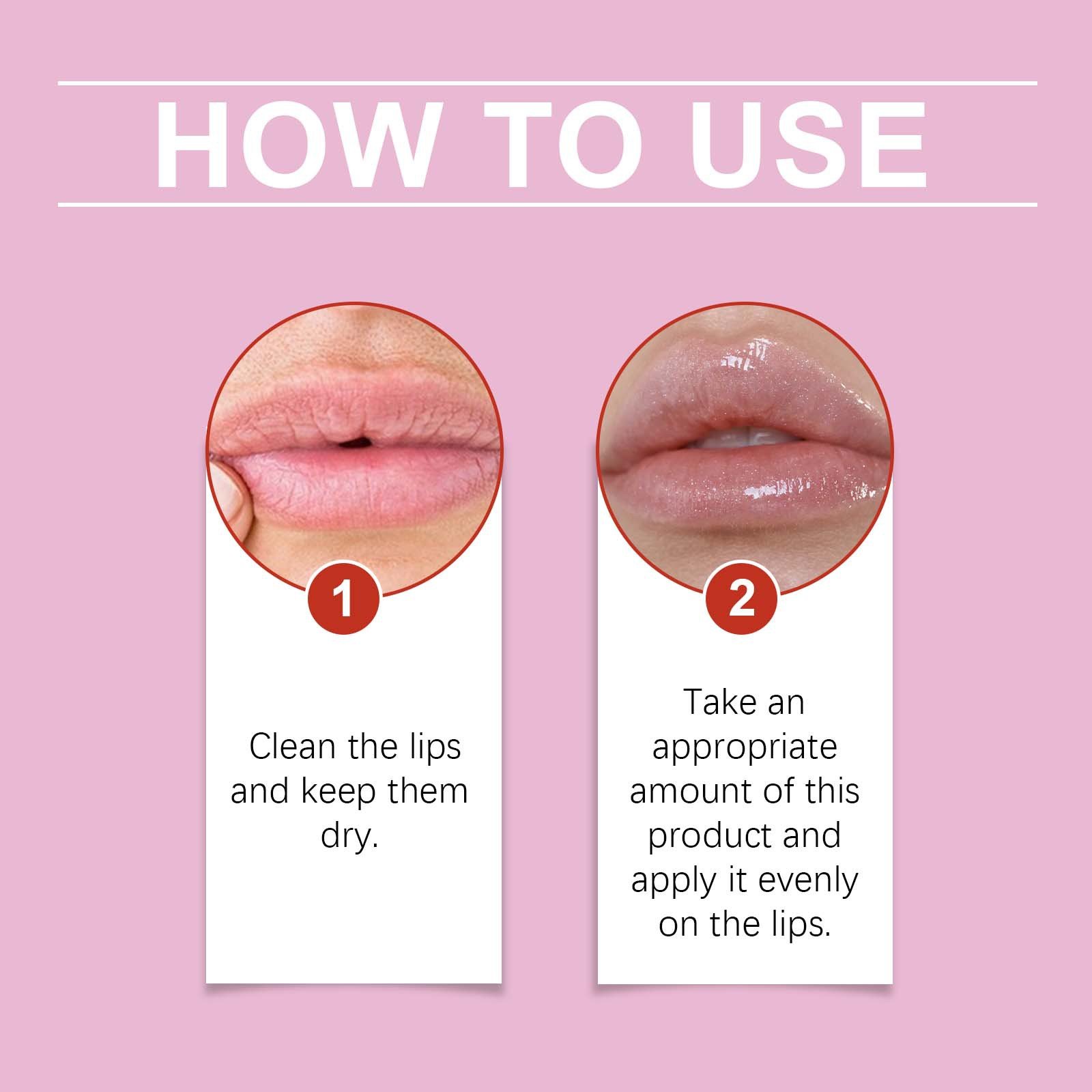 HOW TO USE

1

Clean the lips and keep them dry.

2

Take an appropriate amount of this product and apply it evenly on the lips.