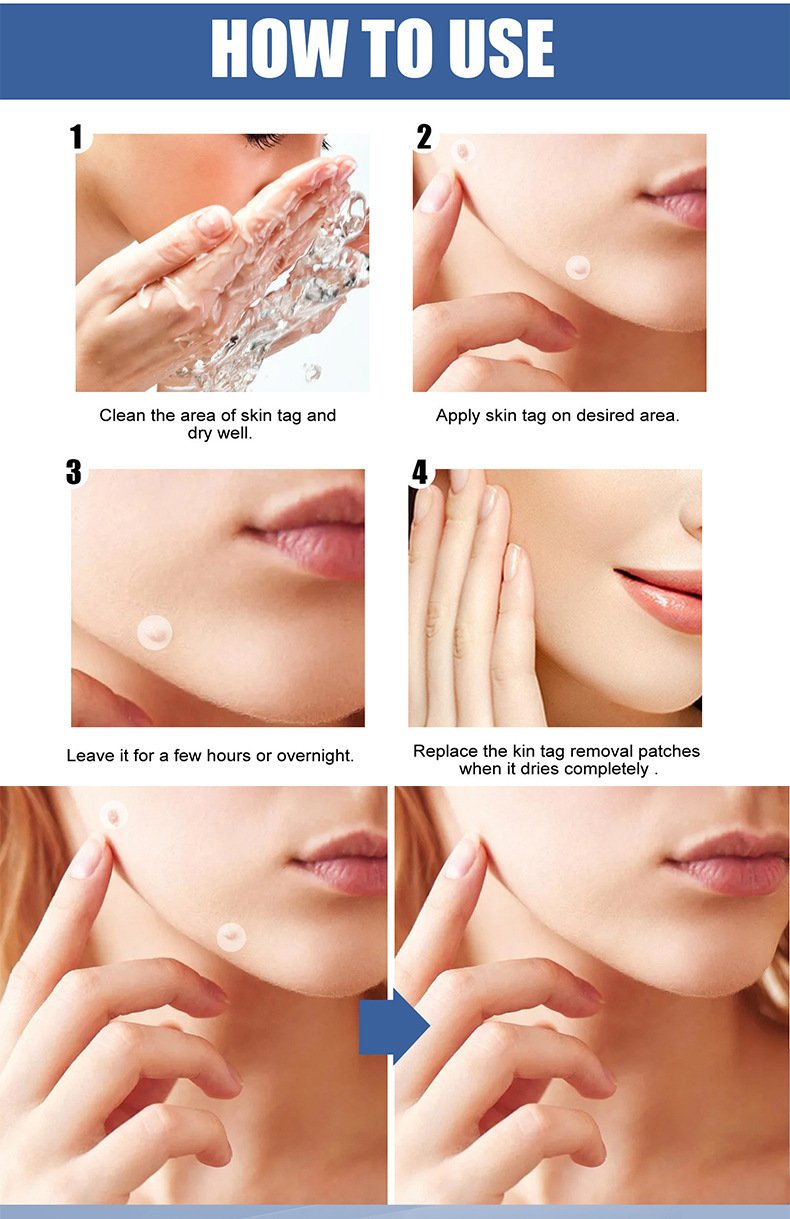 HOW TO USE

1

Clean the area of skin tag and dry well.

2

Apply skin tag on desired area.

3

Leave it for a few hours or overnight.

4

Replace the kin tag removal patches when it dries completely .