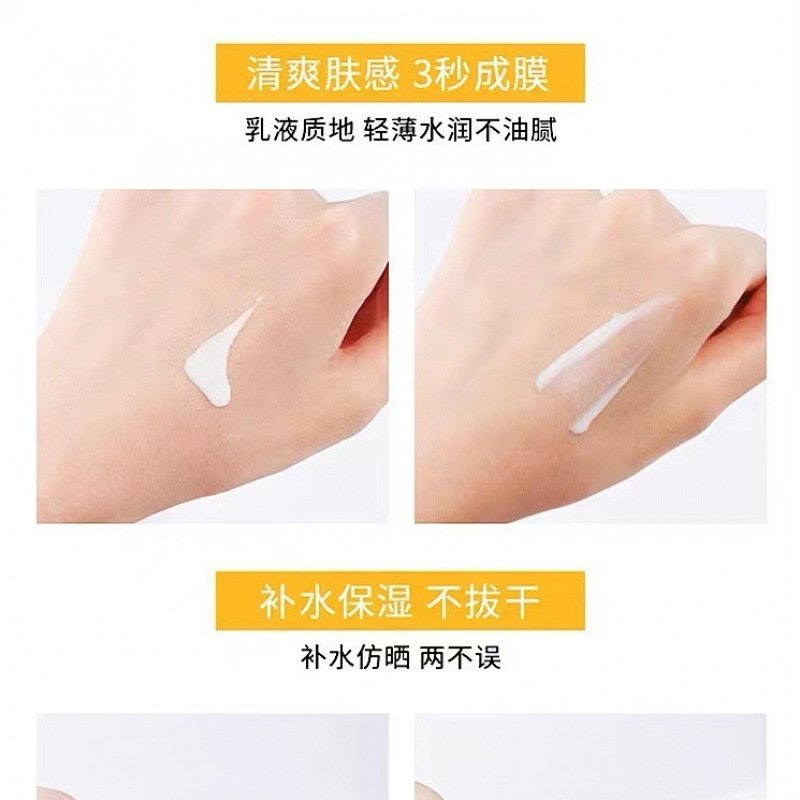 清爽肤感 3秒成膜

乳液质地 轻薄水润不油腻

补水保湿 不拔干

补水仿晒 两不误